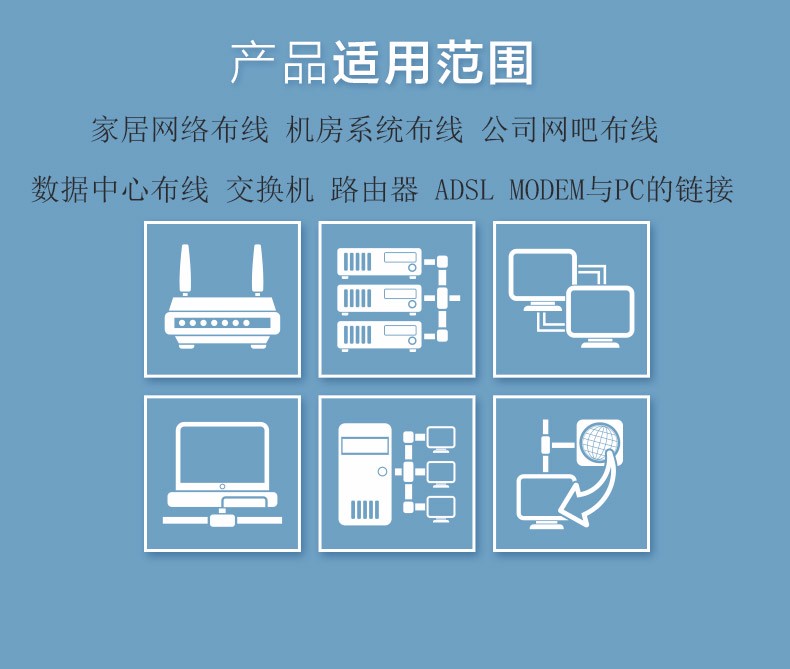 产品适用范围

家居网络布线 机房系统布线 公司网吧布线

数据中心布线 交换机 路由器 ADSL MODEM与PC的链接