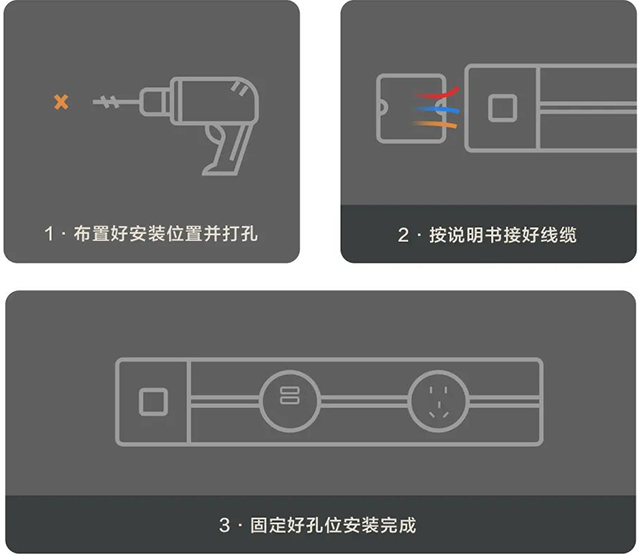 1 · 布置好安装位置并打孔

2 · 按说明书接好线缆

3 · 固定好孔位安装完成